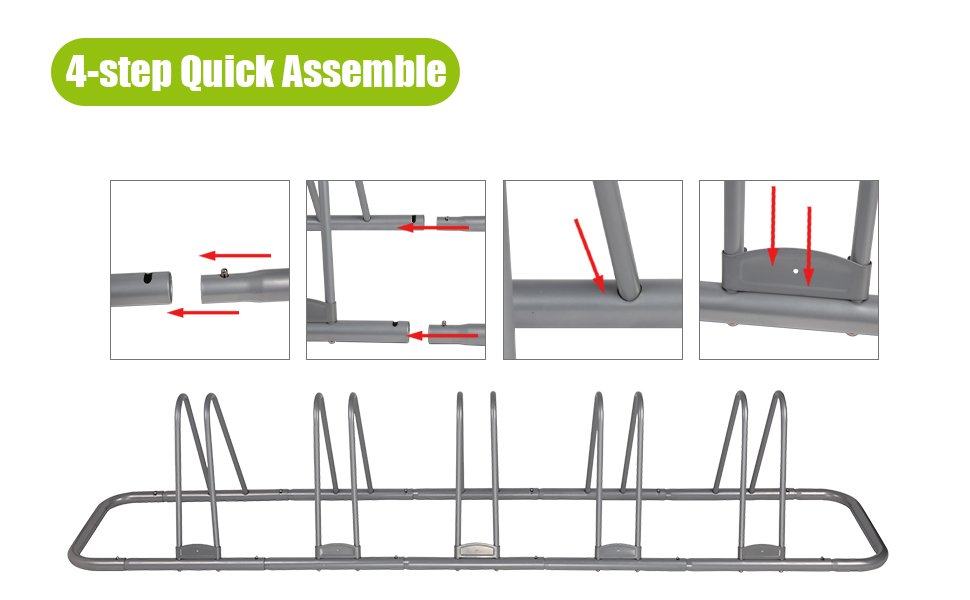 4-step Quick Assemble